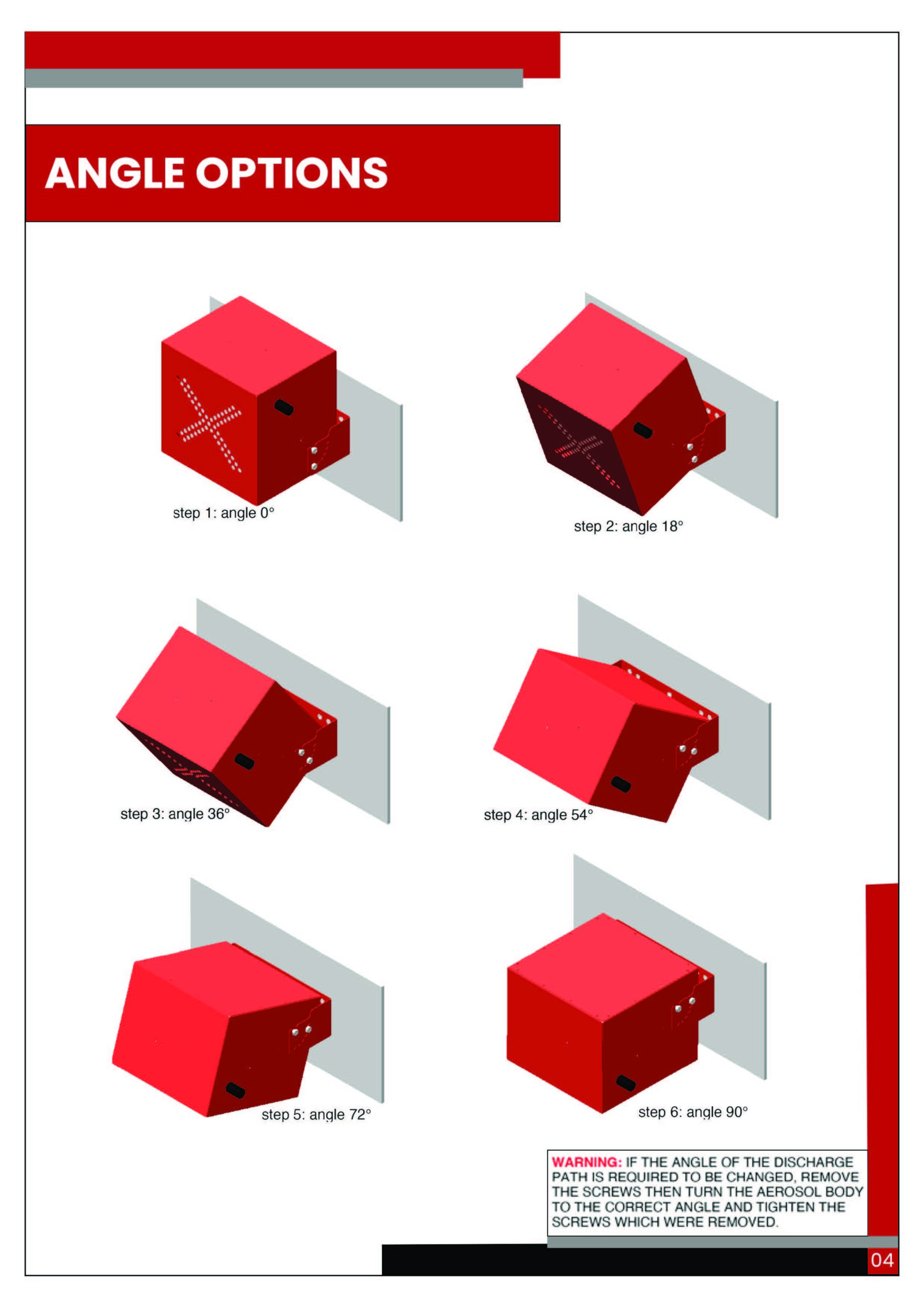 ANGLE OPTIONS

step 1: angle 0°

step 2: angle 18°

step 3: angle 36°

step 4: angle 54°

step 5: angle 72°

step 6: angle 90°

WARNING: IF THE ANGLE OF THE DISCHARGE PATH IS REQUIRED TO BE CHANGED, REMOVE THE SCREWS THEN TURN THE AEROSOL BODY TO THE CORRECT ANGLE AND TIGHTEN THE SCREWS WHICH WERE REMOVED.

04