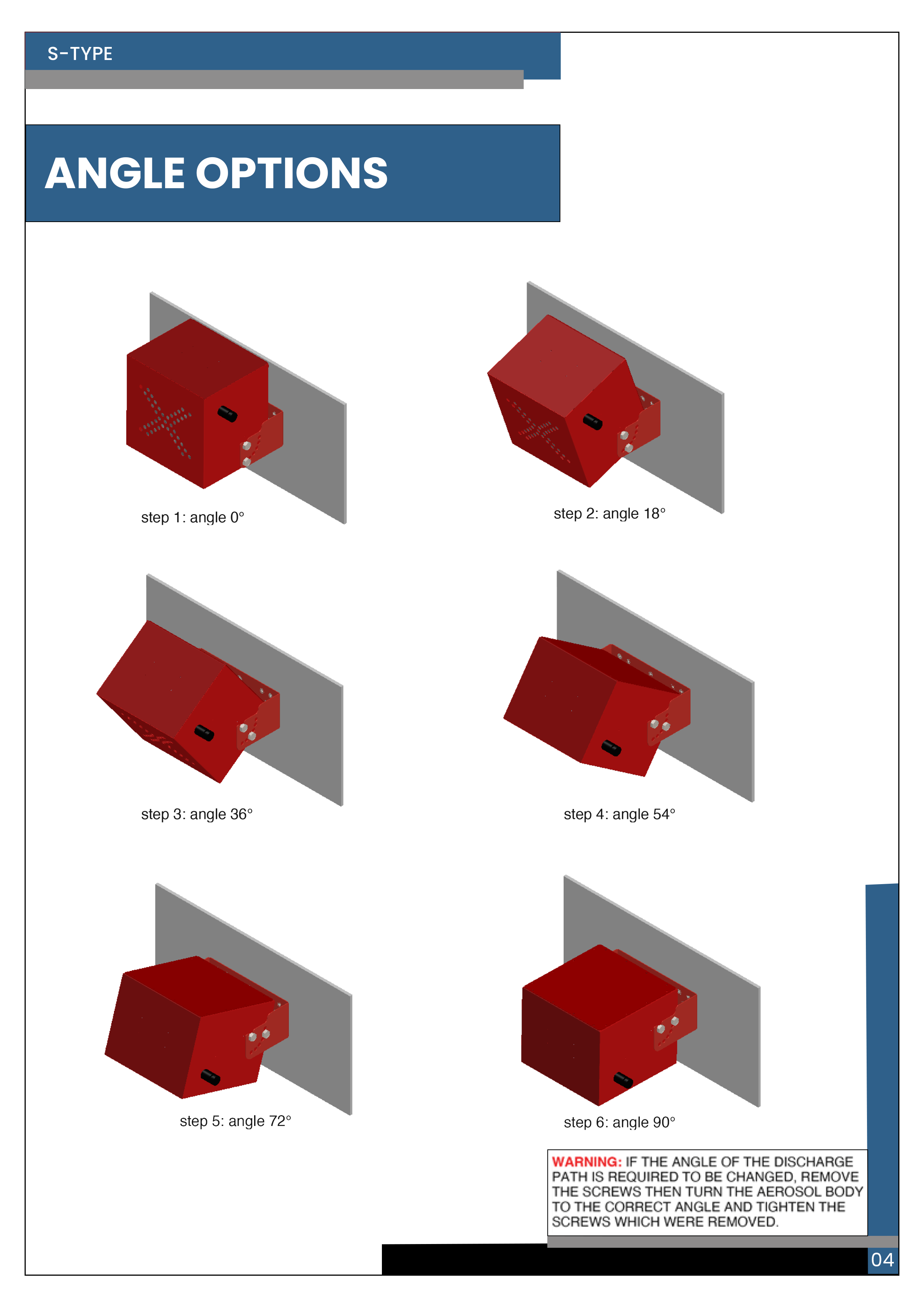 S-TYPE

ANGLE OPTIONS

step 1: angle 0°

step 2: angle 18°

step 3: angle 36°

step 4: angle 54°

step 5: angle 72°

step 6: angle 90°

WARNING: IF THE ANGLE OF THE DISCHARGE PATH IS REQUIRED TO BE CHANGED, REMOVE THE SCREWS THEN TURN THE AEROSOL BODY TO THE CORRECT ANGLE AND TIGHTEN THE SCREWS WHICH WERE REMOVED.

04