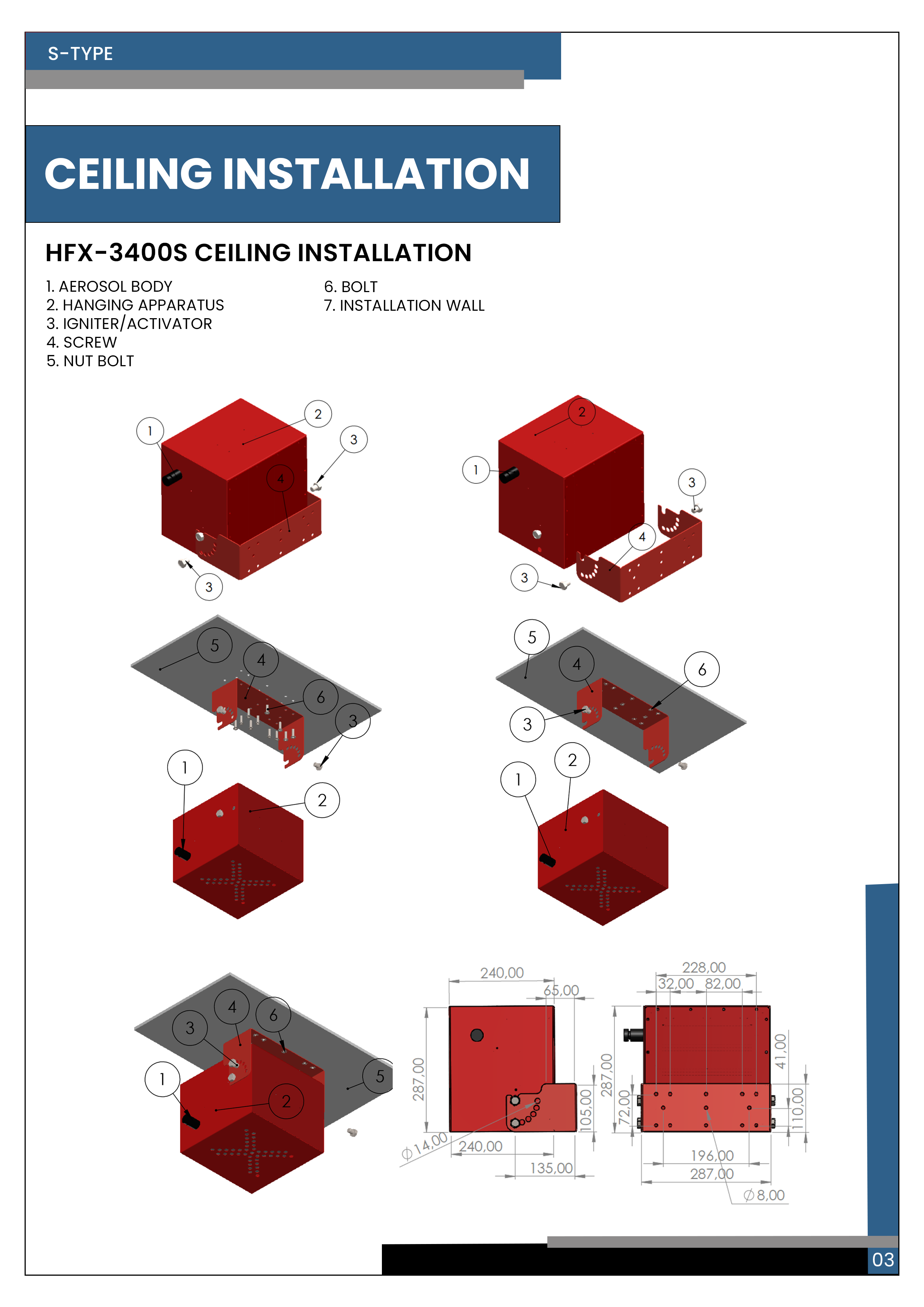 S-TYPE

CEILING INSTALLATION

HFX-3400S CEILING INSTALLATION

1. AEROSOL BODY
2. HANGING APPARATUS
3. IGNITER/ACTIVATOR
4. SCREW
5. NUT BOLT

6. BOLT
7. INSTALLATION WALL

1 2 3 4 3

2 1 3 4 3

5 4 6 3 1 2

5 4 6 3 2 1

4 6 3 1 2 5

240,00
65,00
287,00
105,00
$\phi$14,00
240,00
135,00

228,00
32,00 82,00
287,00
41,00
72,00
110,00
196,00
287,00
$\phi$8,00

03